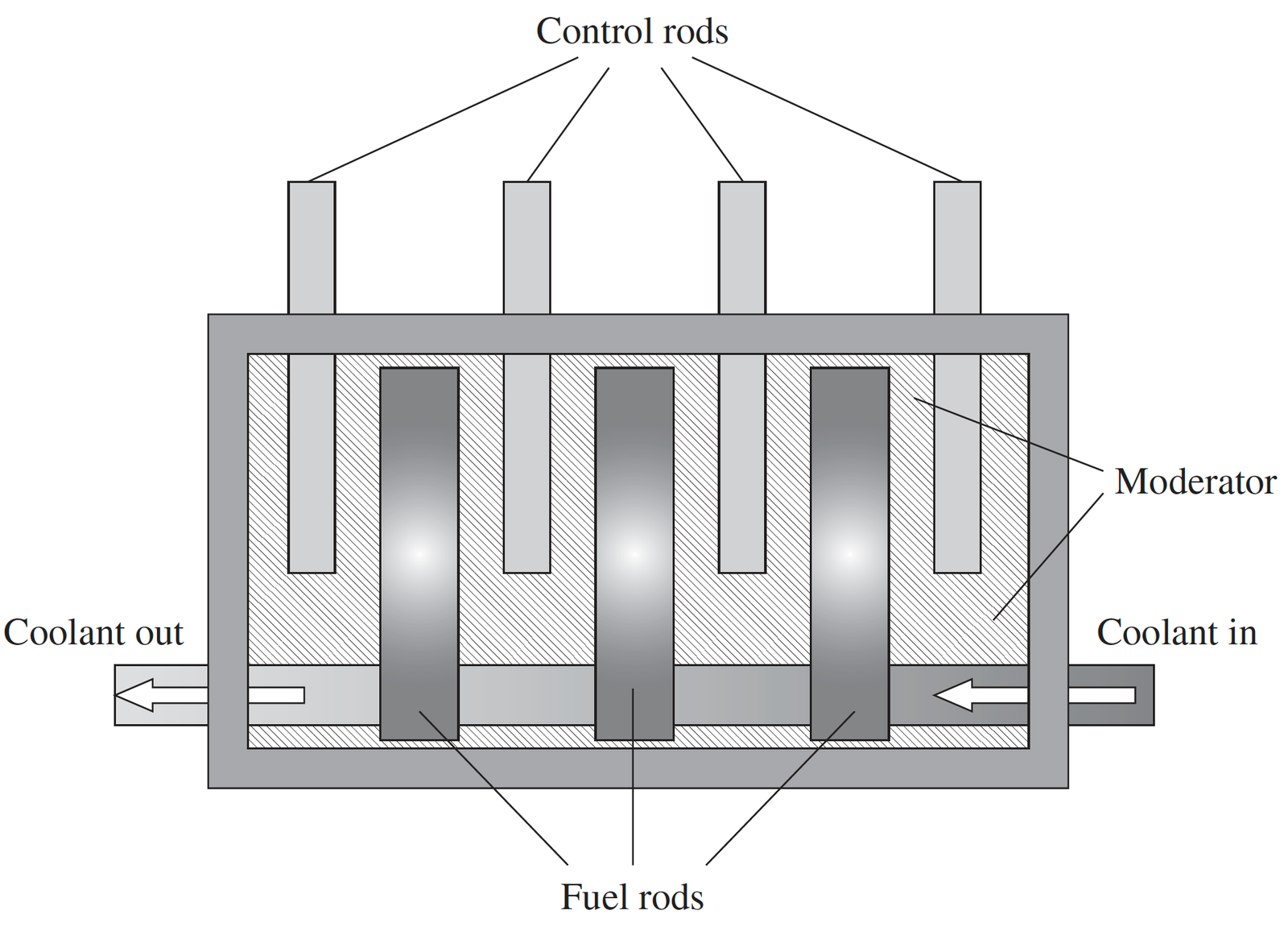 Control rods

Moderator

Coolant out

Coolant in

Fuel rods